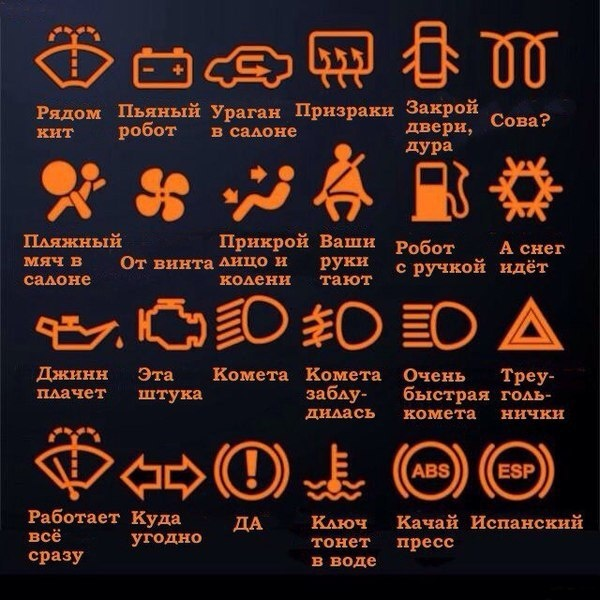 Рядом кит

Пьяный робот

Ураган в салоне

Призраки

Закрой двери, дура

Сова?

Пляжный мяч в салоне

От винта

Прикрой лицо и колени

Ваши руки тают

Робот с ручкой

А снег идёт

Джинн плачет

Эта штука

Комета

Комета заблудилась

Очень быстрая комета

Треугольнички

Работает всё сразу

Куда угодно

ДА

Ключ тонет в воде

ABS

Качай пресс

ESP

Испанский