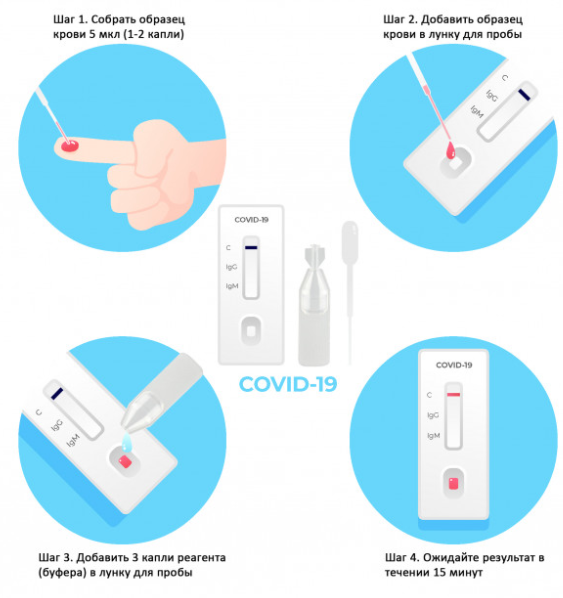 Шаг 1. Собрать образец крови 5 мкл (1-2 капли)

Шаг 2. Добавить образец крови в лунку для пробы

C
IgG
IgM

COVID-19
C
IgG
IgM

COVID-19

C
IgG
IgM

COVID-19
C
IgG
IgM

Шаг 3. Добавить 3 капли реагента (буфера) в лунку для пробы

Шаг 4. Ожидайте результат в течении 15 минут