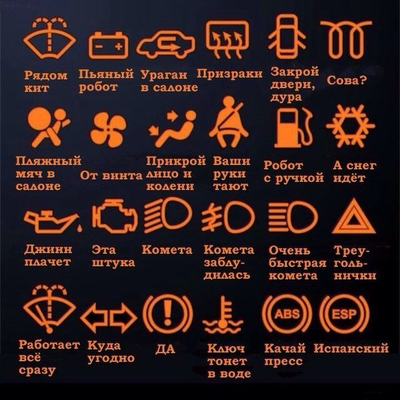 Рядом кит

Пьяный робот

Ураган в салоне

Призраки

Закрой двери, дура

Сова?

Пляжный мяч в салоне

От винта

Прикрой лицо и колени

Ваши руки тают

Робот с ручкой

А снег идёт

Джинн плачет

Эта штука

Комета

Комета заблудилась

Очень быстрая комета

Треугольнички

Работает всё сразу

Куда угодно

ДА

Ключ тонет в воде

ABS
Качай пресс

ESP
Испанский